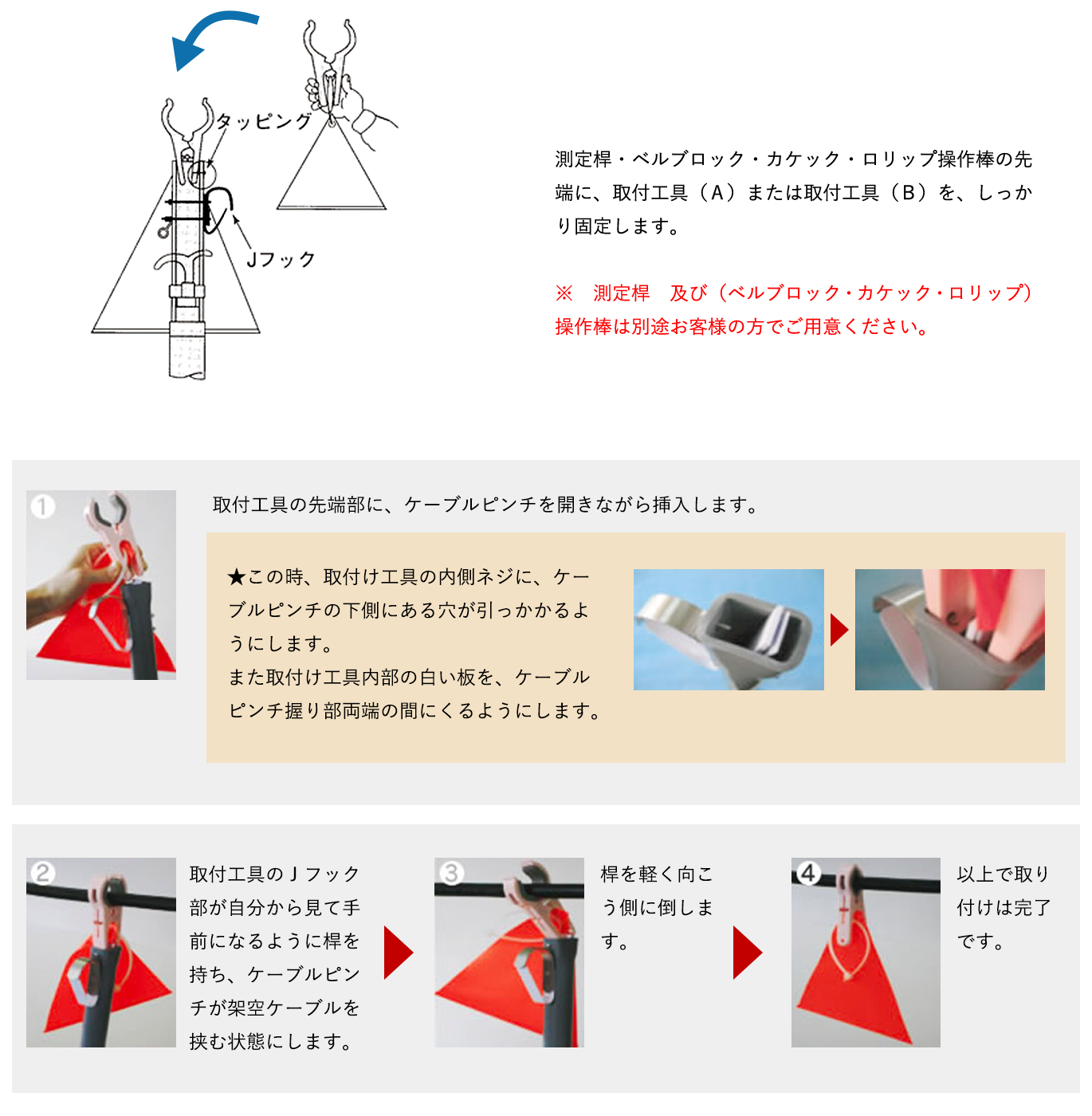 タッピング

Jフック

測定桿・ベルブロック・カケック・ロリップ操作棒の先端に、取付工具（A）または取付工具（B）を、しっかり固定します。

※　測定桿　及び（ベルブロック・カケック・ロリップ）操作棒は別途お客様の方でご用意ください。

1

取付工具の先端部に、ケーブルピンチを開きながら挿入します。

★この時、取付け工具の内側ネジに、ケーブルピンチの下側にある穴が引っかかるようにします。
また取付け工具内部の白い板を、ケーブルピンチ握り部両端の間にくるようにします。

2

取付工具のＪフック部が自分から見て手前になるように桿を持ち、ケーブルピンチが架空ケーブルを挟む状態にします。

3

桿を軽く向こう側に倒します。

4

以上で取り付けは完了です。